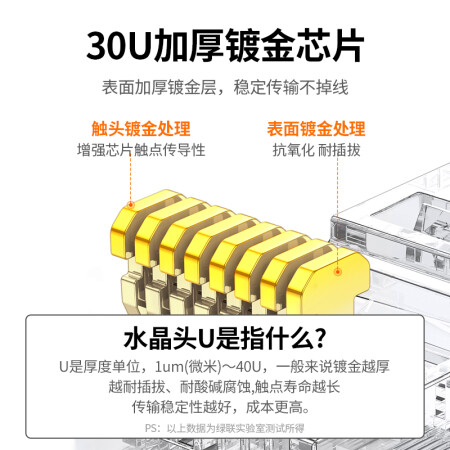 30U加厚镀金芯片

表面加厚镀金层，稳定传输不掉线

触头镀金处理
增强芯片触点传导性

表面镀金处理
抗氧化 耐插拔

水晶头U是指什么?

U是厚度单位，1um(微米)～40U，一般来说镀金越厚
越耐插拔、耐酸碱腐蚀,触点寿命越长
传输稳定性越好，成本更高。

PS：以上数据为绿联实验室测试所得