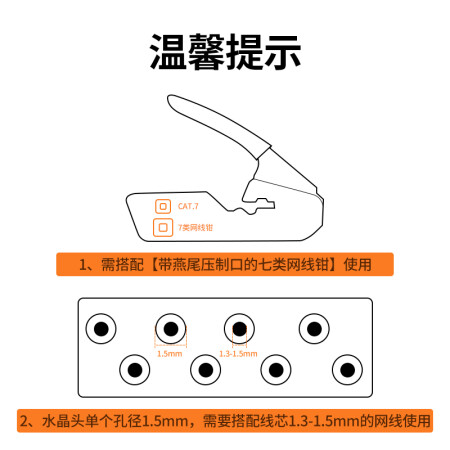 温馨提示

CAT.7

7类网线钳

1、需搭配【带燕尾压制口的七类网线钳】使用

1.5mm

1.3-1.5mm

2、水晶头单个孔径1.5mm，需要搭配线芯1.3-1.5mm的网线使用