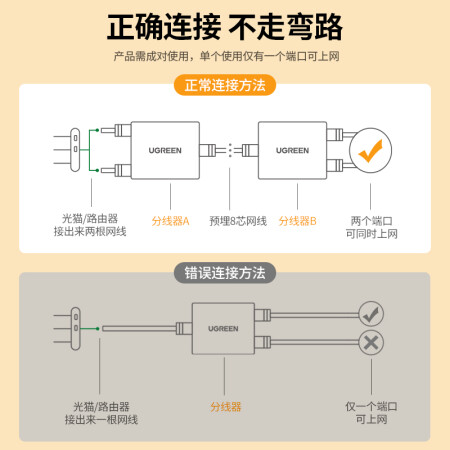 正确连接 不走弯路

产品需成对使用，单个使用仅有一个端口可上网

正常连接方法

UGREEN

UGREEN

光猫/路由器
接出来两根网线

分线器A

预埋8芯网线

分线器B

两个端口
可同时上网

错误连接方法

UGREEN

光猫/路由器
接出来一根网线

分线器

仅一个端口
可上网