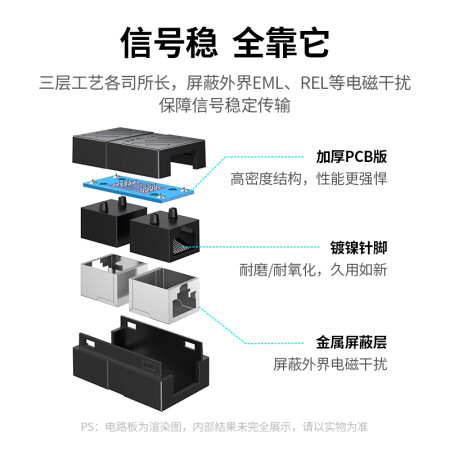 信号稳 全靠它

三层工艺各司所长，屏蔽外界EML、REL等电磁干扰
保障信号稳定传输

加厚PCB版
高密度结构，性能更强悍

镀镍针脚
耐磨/耐氧化，久用如新

金属屏蔽层
屏蔽外界电磁干扰

PS：电路板为渲染图，内部结果未完全展示，请以实物为准