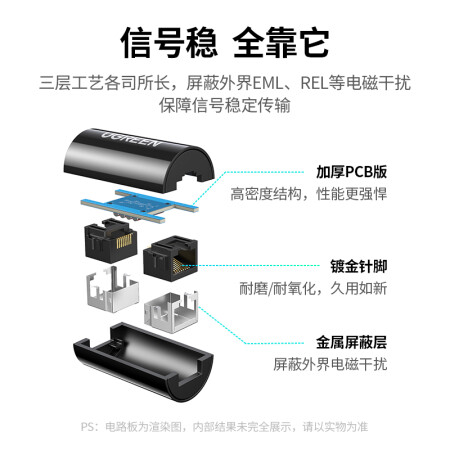 信号稳 全靠它

三层工艺各司所长，屏蔽外界EML、REL等电磁干扰
保障信号稳定传输

UGREEN

加厚PCB版
高密度结构，性能更强悍

镀金针脚
耐磨/耐氧化，久用如新

金属屏蔽层
屏蔽外界电磁干扰

PS：电路板为渲染图，内部结果未完全展示，请以实物为准